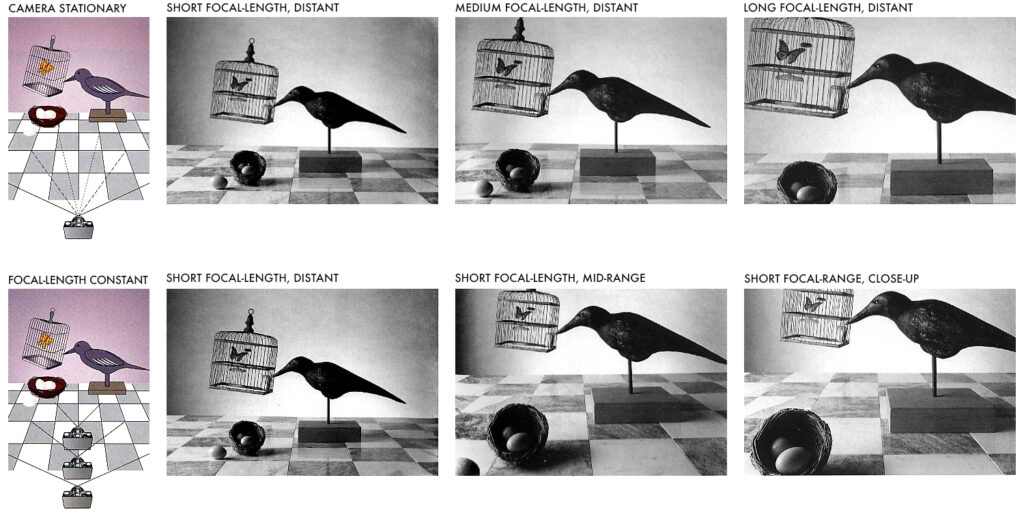 CAMERA STATIONARY

SHORT FOCAL-LENGTH, DISTANT

MEDIUM FOCAL-LENGTH, DISTANT

LONG FOCAL-LENGTH, DISTANT

FOCAL-LENGTH CONSTANT

SHORT FOCAL-LENGTH, DISTANT

SHORT FOCAL-LENGTH, MID-RANGE

SHORT FOCAL-RANGE, CLOSE-UP